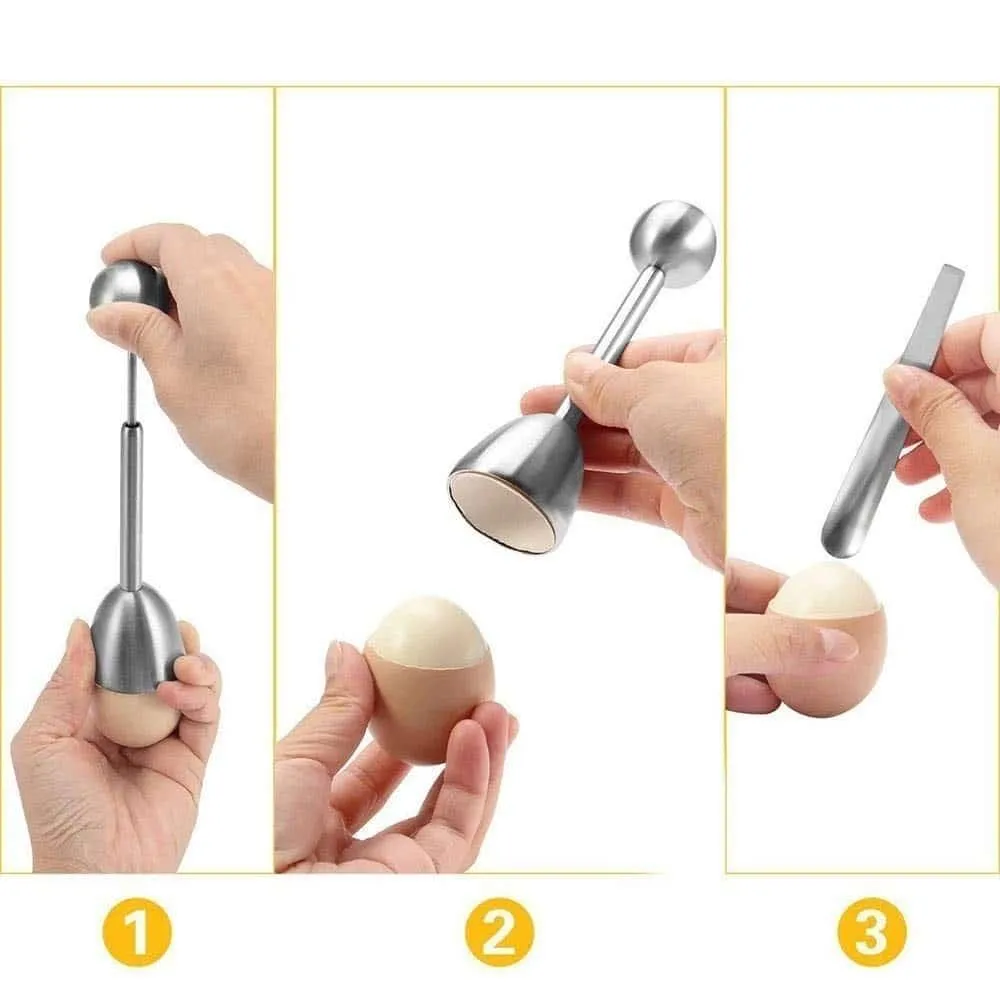 1

2

3