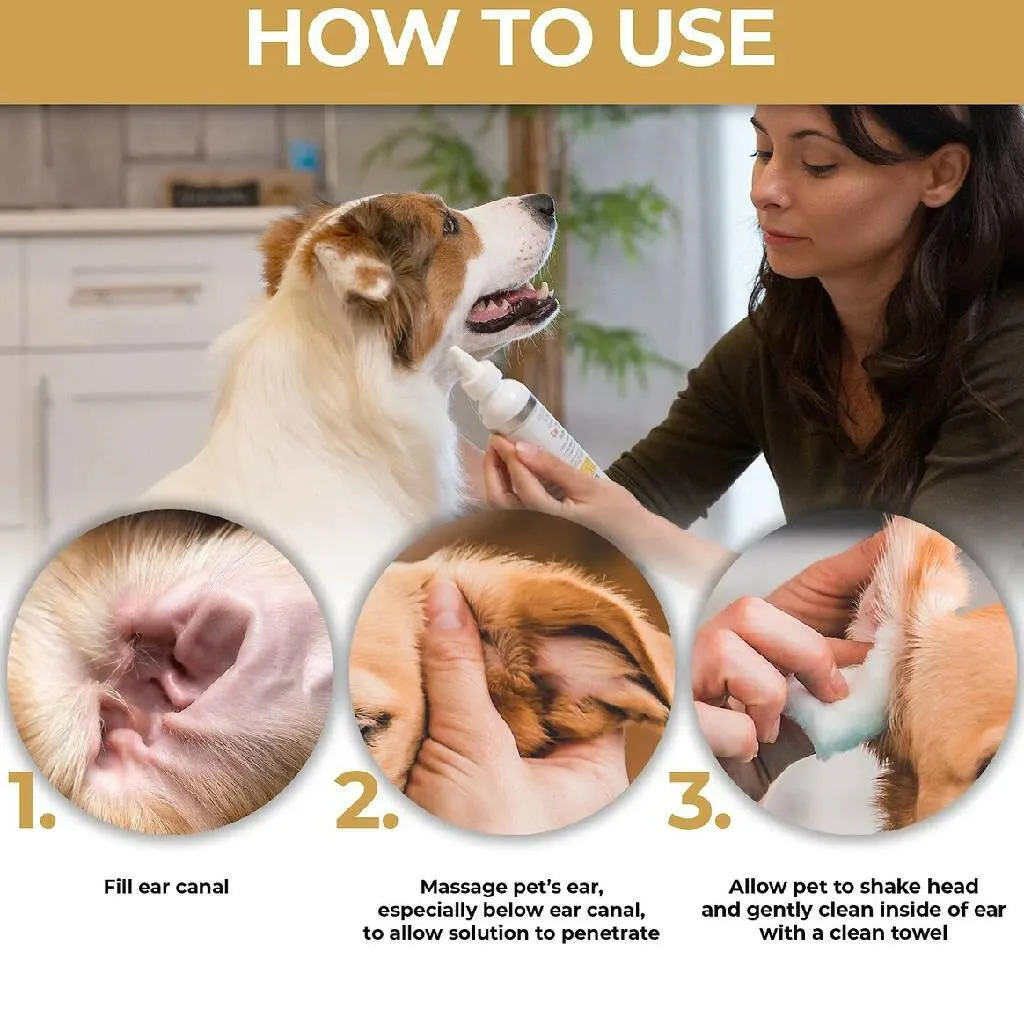 HOW TO USE

1.

Fill ear canal

2.

Massage pet's ear, especially below ear canal, to allow solution to penetrate

3.

Allow pet to shake head and gently clean inside of ear with a clean towel